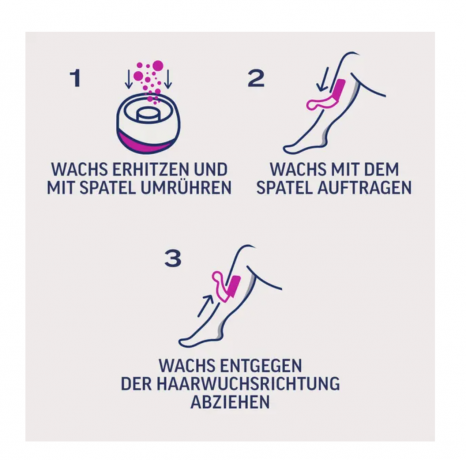 1

WACHS ERHITZEN UND MIT SPATEL UMRÜHREN

2

WACHS MIT DEM SPATEL AUFTRAGEN

3

WACHS ENTGEGEN DER HAARWUCHSRICHTUNG ABZIEHEN