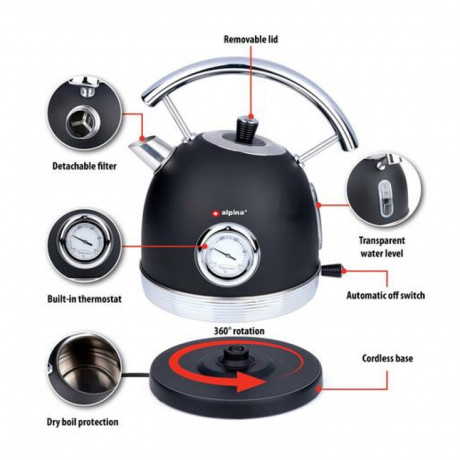 Removable lid

Detachable filter

alpina

Transparent water level

Built-in thermostat

Automatic off switch

360° rotation

Cordless base

Dry boil protection