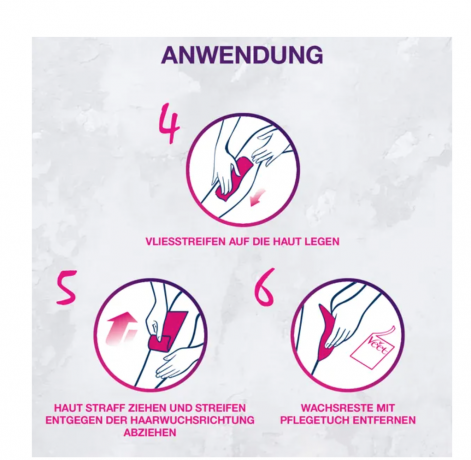 ANWENDUNG

4

VLIESSTREIFEN AUF DIE HAUT LEGEN

5

HAUT STRAFF ZIEHEN UND STREIFEN ENTGEGEN DER HAARWUCHSRICHTUNG ABZIEHEN

6

Veet

WACHSRESTE MIT PFLEGETUCH ENTFERNEN