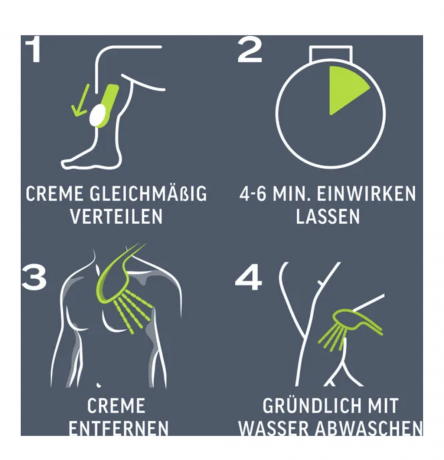 1

CREME GLEICHMÄßIG VERTEILEN

2

4-6 MIN. EINWIRKEN LASSEN

3

CREME ENTFERNEN

4

GRÜNDLICH MIT WASSER ABWASCHEN