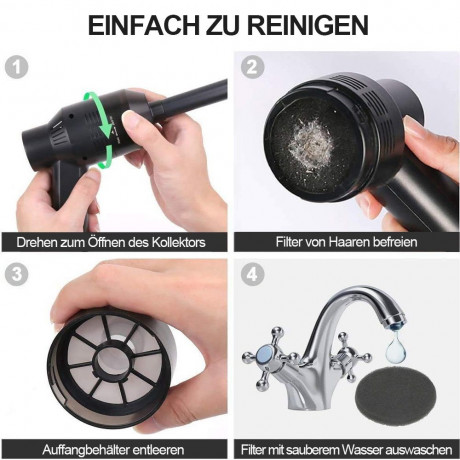 EINFACH ZU REINIGEN

1

Drehen zum Öffnen des Kollektors

2

Filter von Haaren befreien

3

Auffangbehälter entleeren

4

Filter mit sauberem Wasser auswaschen