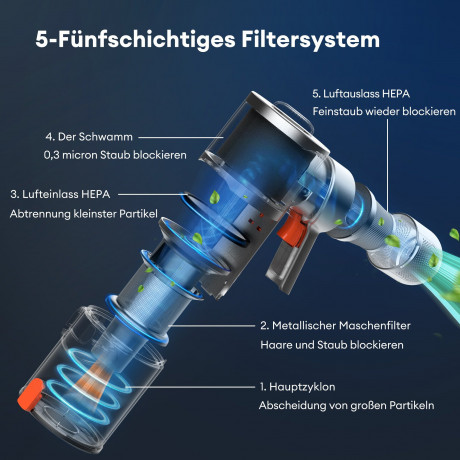 5-Fünfschichtiges Filtersystem

5. Luftauslass HEPA
Feinstaub wieder blockieren

4. Der Schwamm
0,3 micron Staub blockieren

3. Lufteinlass HEPA
Abtrennung kleinster Partikel

2. Metallischer Maschenfilter
Haare und Staub blockieren

1. Hauptzyklon
Abscheidung von großen Partikeln