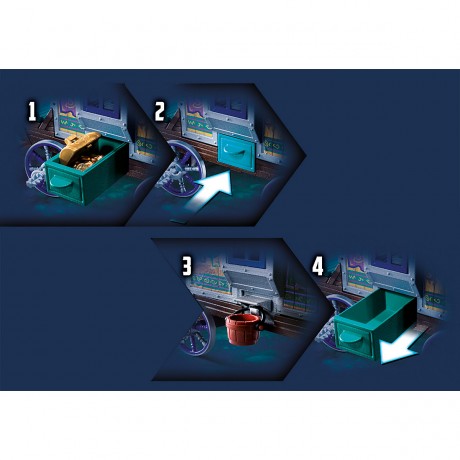 1

2

3

4