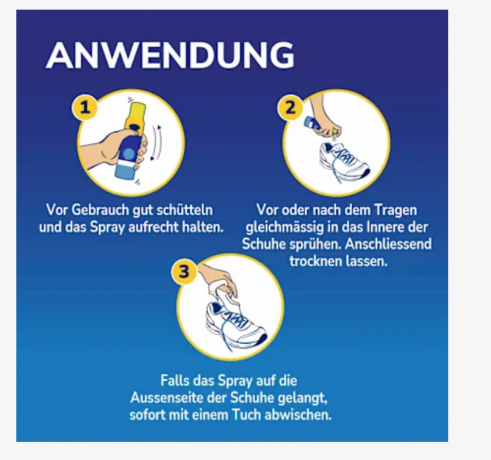 ANWENDUNG

1

Vor Gebrauch gut schütteln und das Spray aufrecht halten.

2

Vor oder nach dem Tragen gleichmässig in das Innere der Schuhe sprühen. Anschliessend trocknen lassen.

3

Falls das Spray auf die Aussenseite der Schuhe gelangt, sofort mit einem Tuch abwischen.