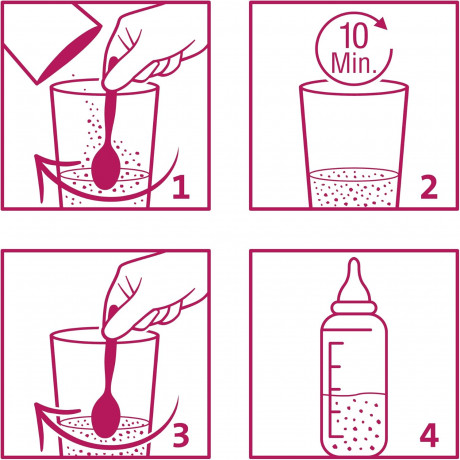 1

10 Min.

2

3

4