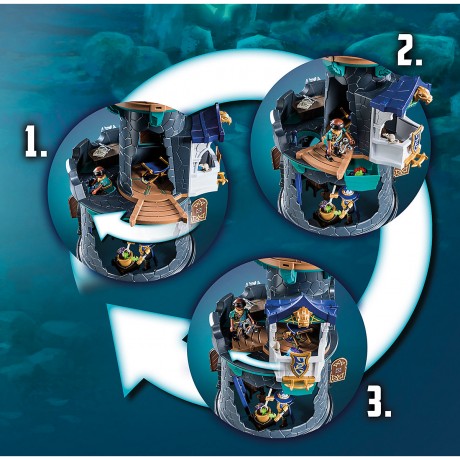 1.

2.

3.