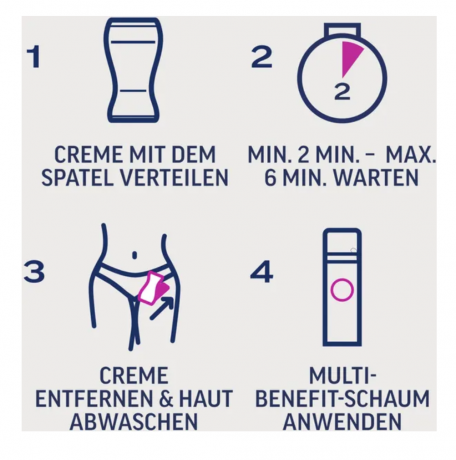 1

CREME MIT DEM SPATEL VERTEILEN

2

2

MIN. 2 MIN. – MAX. 6 MIN. WARTEN

3

CREME ENTFERNEN & HAUT ABWASCHEN

4

MULTI-BENEFIT-SCHAUM ANWENDEN