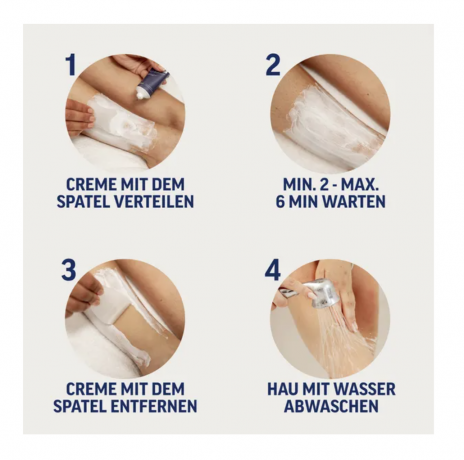 1

CREME MIT DEM SPATEL VERTEILEN

2

MIN. 2 - MAX. 6 MIN WARTEN

3

CREME MIT DEM SPATEL ENTFERNEN

4

HAU MIT WASSER ABWASCHEN