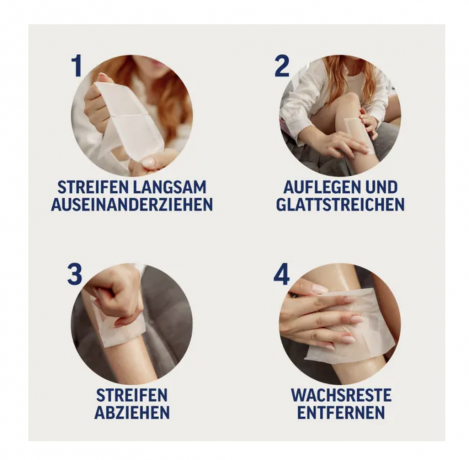 1

STREIFEN LANGSAM AUSEINANDERZIEHEN

2

AUFLEGEN UND GLATTSTREICHEN

3

STREIFEN ABZIEHEN

4

WACHSRESTE ENTFERNEN