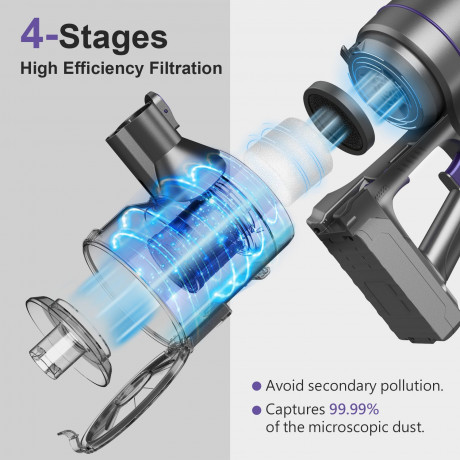 4-Stages
High Efficiency Filtration

● Avoid secondary pollution.
● Captures 99.99% of the microscopic dust.