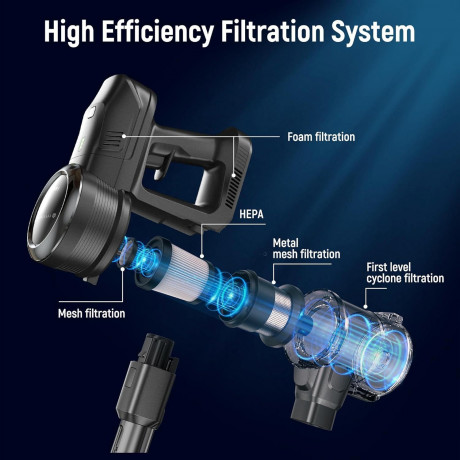 High Efficiency Filtration System

Foam filtration

HEPA

Metal mesh filtration

First level cyclone filtration

Mesh filtration