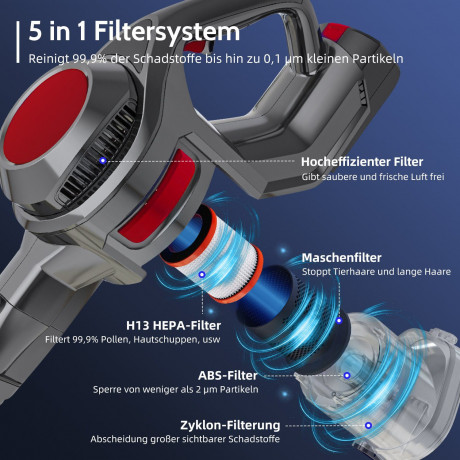 5 in 1 Filtersystem

Reinigt 99,9% der Schadstoffe bis hin zu 0,1 µm kleinen Partikeln

Hocheffizienter Filter
Gibt saubere und frische Luft frei

Maschenfilter
Stoppt Tierhaare und lange Haare

H13 HEPA-Filter
Filtert 99,9% Pollen, Hautschuppen, usw

ABS-Filter
Sperre von weniger als 2 µm Partikeln

Zyklon-Filterung
Abscheidung großer sichtbarer Schadstoffe