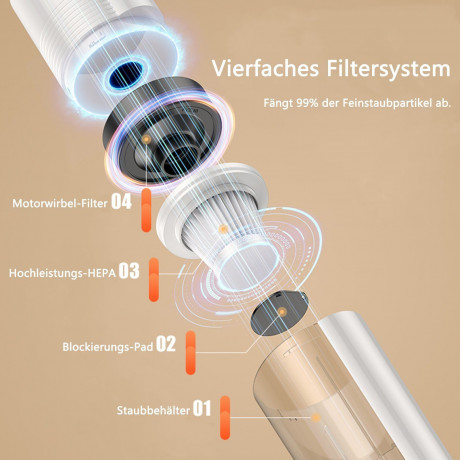 Vierfaches Filtersystem

Fängt 99% der Feinstaubpartikel ab.

Motorwirbel-Filter 04

Hochleistungs-HEPA 03

Blockierungs-Pad 02

Staubbehälter 01