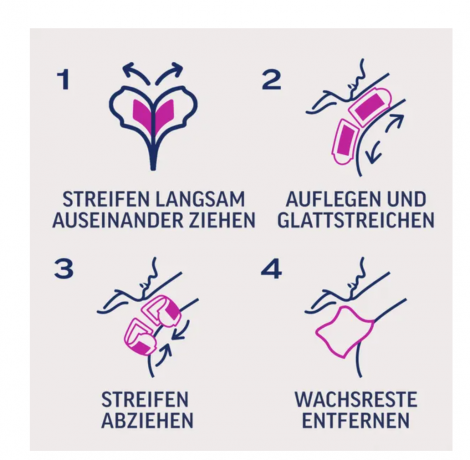 1

STREIFEN LANGSAM AUSEINANDER ZIEHEN

2

AUFLEGEN UND GLATTSTREICHEN

3

STREIFEN ABZIEHEN

4

WACHSRESTE ENTFERNEN