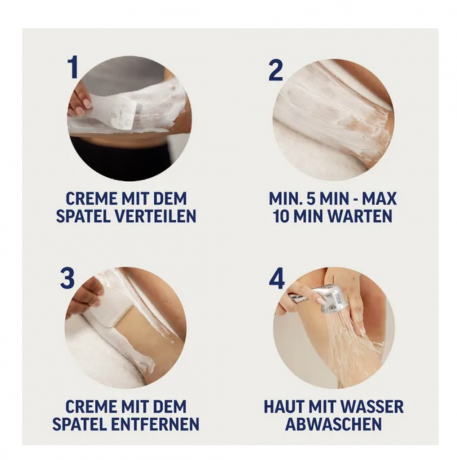 1

CREME MIT DEM SPATEL VERTEILEN

2

MIN. 5 MIN - MAX 10 MIN WARTEN

3

CREME MIT DEM SPATEL ENTFERNEN

4

HAUT MIT WASSER ABWASCHEN