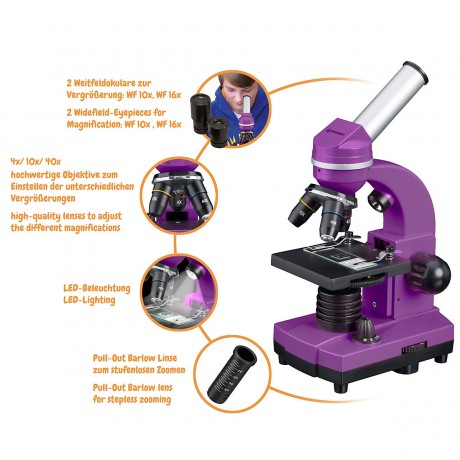 2 Weitfeldokulare zur Vergrößerung: WF 10x, WF 16x

2 Widefield-Eyepieces for Magnification: WF 10x , WF 16x

4x/ 10x/ 40x hochwertige Objektive zum Einstellen der unterschiedlichen Vergrößerungen

high-quality lenses to adjust the different magnifications

LED-Beleuchtung
LED-Lighting

Pull-Out Barlow Linse zum stufenlosen Zoomen

Pull-Out Barlow lens for stepless zooming