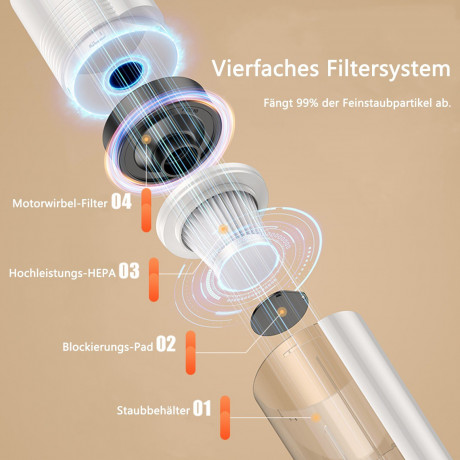 Vierfaches Filtersystem

Fängt 99% der Feinstaubpartikel ab.

Motorwirbel-Filter 04

Hochleistungs-HEPA 03

Blockierungs-Pad 02

Staubbehälter 01