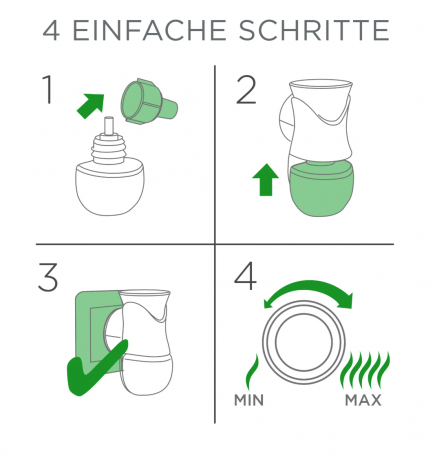 4 EINFACHE SCHRITTE

1

2

3

4

MIN

MAX