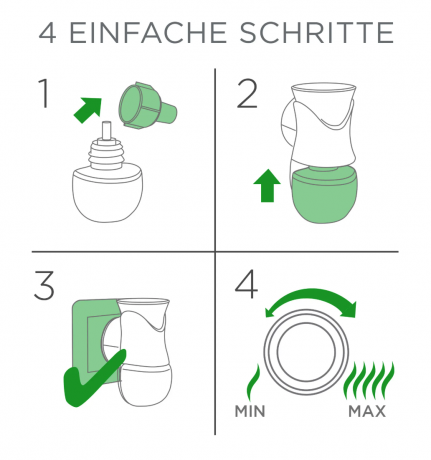 4 EINFACHE SCHRITTE

1

2

3

4

MIN

MAX