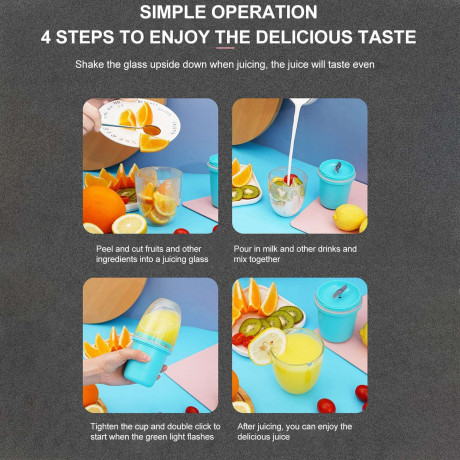 SIMPLE OPERATION
4 STEPS TO ENJOY THE DELICIOUS TASTE

Shake the glass upside down when juicing, the juice will taste even

Peel and cut fruits and other ingredients into a juicing glass

Pour in milk and other drinks and mix together

Tighten the cup and double click to start when the green light flashes

After juicing, you can enjoy the delicious juice