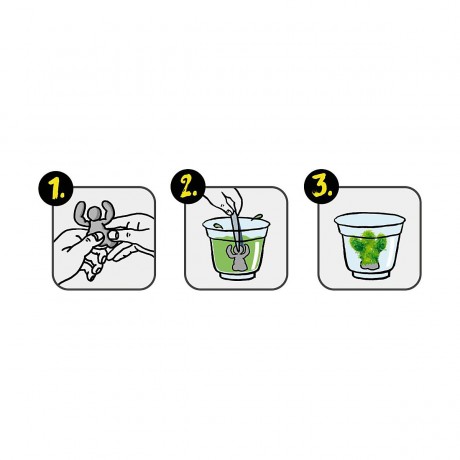 1.

2.

3.