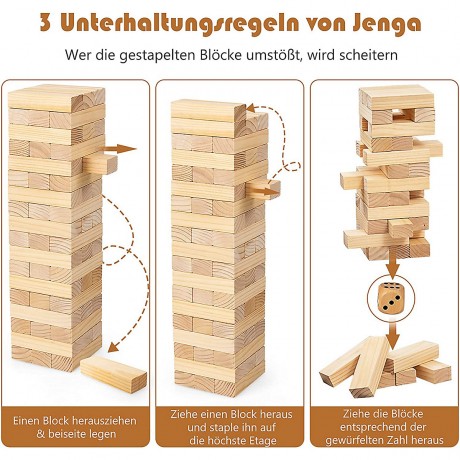 3 Unterhaltungsregeln von Jenga

Wer die gestapelten Blöcke umstößt, wird scheitern

Einen Block herausziehen & beiseite legen

Ziehe einen Block heraus und staple ihn auf die höchste Etage

Ziehe die Blöcke entsprechend der gewürfelten Zahl heraus