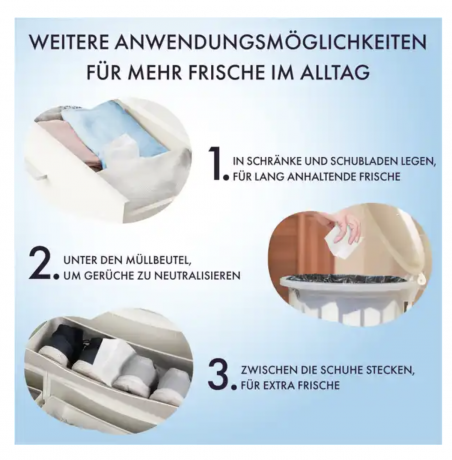 WEITERE ANWENDUNGSMÖGLICHKEITEN FÜR MEHR FRISCHE IM ALLTAG

1. IN SCHRÄNKE UND SCHUBLADEN LEGEN, FÜR LANG ANHALTENDE FRISCHE

2. UNTER DEN MÜLLBEUTEL, UM GERÜCHE ZU NEUTRALISIEREN

3. ZWISCHEN DIE SCHUHE STECKEN, FÜR EXTRA FRISCHE