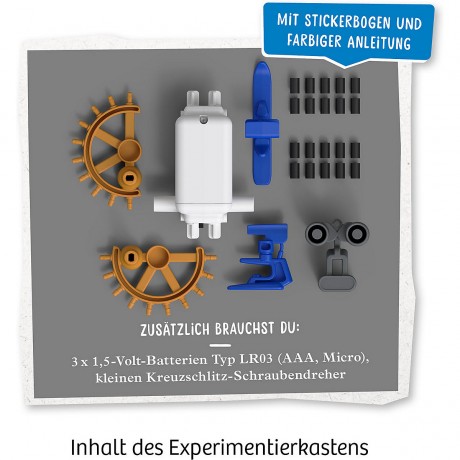 MIT STICKERBOGEN UND FARBIGER ANLEITUNG

ZUSÄTZLICH BRAUCHST DU:

3 x 1,5-Volt-Batterien Typ LR03 (AAA, Micro), kleinen Kreuzschlitz-Schraubendreher

Inhalt des Experimentierkastens