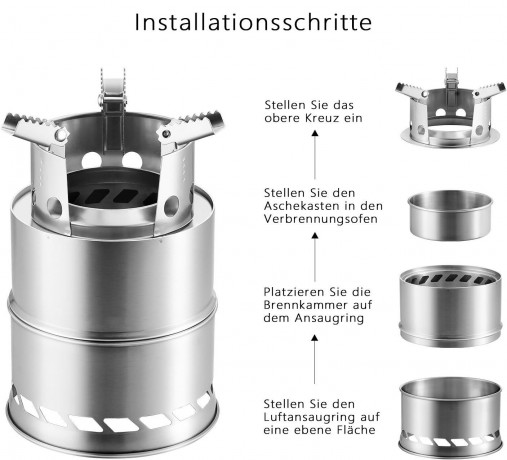 Installationsschritte

Stellen Sie das obere Kreuz ein

Stellen Sie den Aschekasten in den Verbrennungsofen

Platzieren Sie die Brennkammer auf dem Ansaugring

Stellen Sie den Luftansaugring auf eine ebene Fläche