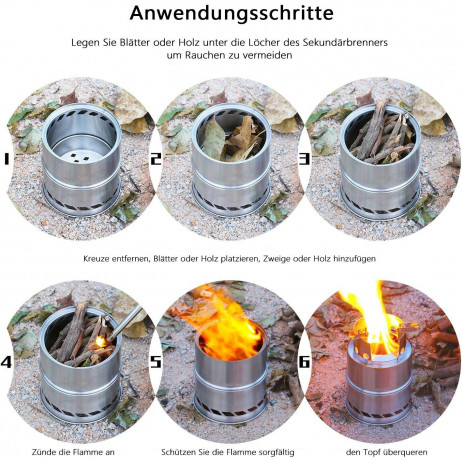 Anwendungsschritte

Legen Sie Blätter oder Holz unter die Löcher des Sekundärbrenners um Rauchen zu vermeiden

1

2

3

Kreuze entfernen, Blätter oder Holz platzieren, Zweige oder Holz hinzufügen

4

5

6

Zünde die Flamme an

Schützen Sie die Flamme sorgfältig

den Topf überqueren