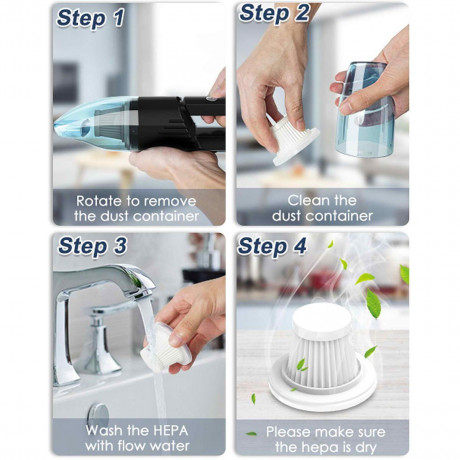 Step 1

Rotate to remove the dust container

Step 2

Clean the dust container

Step 3

Wash the HEPA with flow water

Step 4

Please make sure the hepa is dry