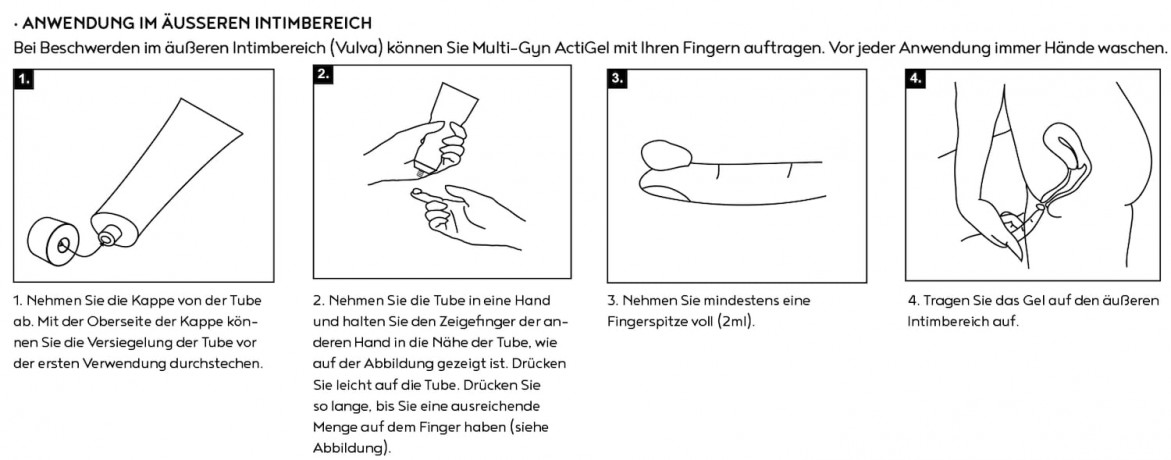 · ANWENDUNG IM ÄUSSEREN INTIMBEREICH
Bei Beschwerden im äußeren Intimbereich (Vulva) können Sie Multi-Gyn ActiGel mit Ihren Fingern auftragen. Vor jeder Anwendung immer Hände waschen.

1.

1. Nehmen Sie die Kappe von der Tube ab. Mit der Oberseite der Kappe können Sie die Versiegelung der Tube vor der ersten Verwendung durchstechen.

2.

2. Nehmen Sie die Tube in eine Hand und halten Sie den Zeigefinger der anderen Hand in die Nähe der Tube, wie auf der Abbildung gezeigt ist. Drücken Sie leicht auf die Tube. Drücken Sie so lange, bis Sie eine ausreichende Menge auf dem Finger haben (siehe Abbildung).

3.

3. Nehmen Sie mindestens eine Fingerspitze voll (2ml).

4.

4. Tragen Sie das Gel auf den äußeren Intimbereich auf.