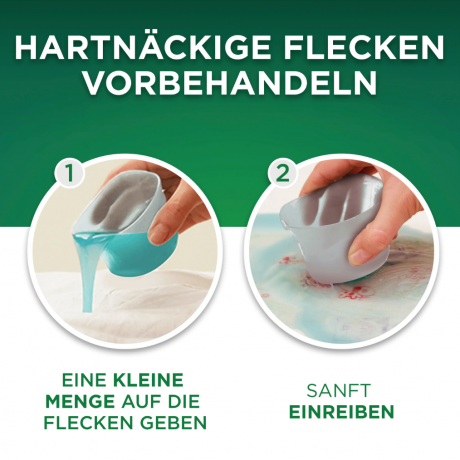 HARTNÄCKIGE FLECKEN VORBEHANDELN

1

2

EINE KLEINE MENGE AUF DIE FLECKEN GEBEN

SANFT EINREIBEN